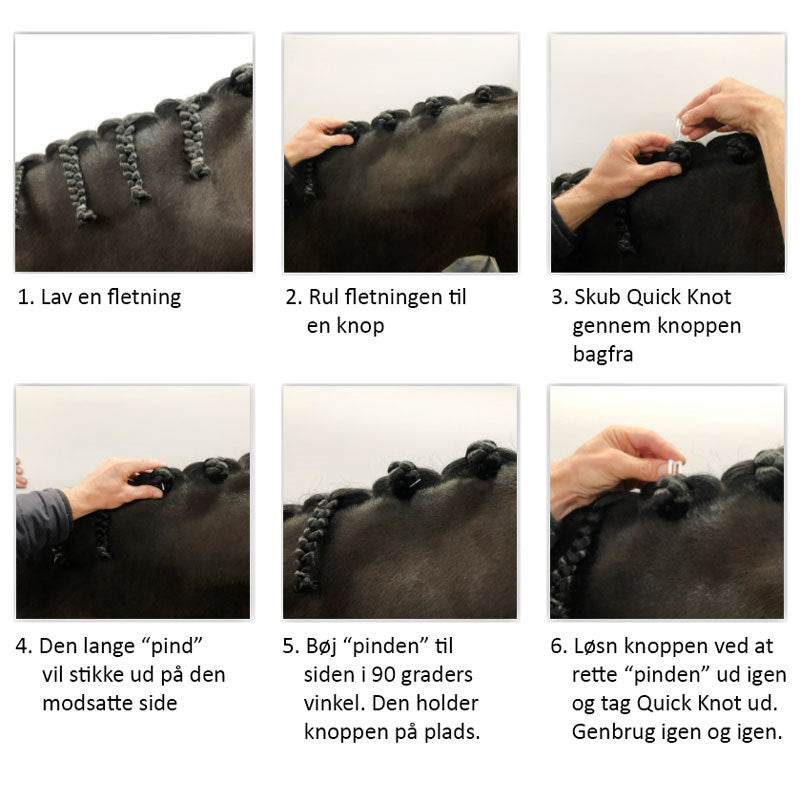 1. Lav en fletning

2. Rul fletningen til en knop

3. Skub Quick Knot gennem knoppen bagfra

4. Den lange “pind” vil stikke ud på den modsatte side

5. Bøj “pinden” til siden i 90 graders vinkel. Den holder knoppen på plads.

6. Løsn knoppen ved at rette “pinden” ud igen og tag Quick Knot ud. Genbrug igen og igen.